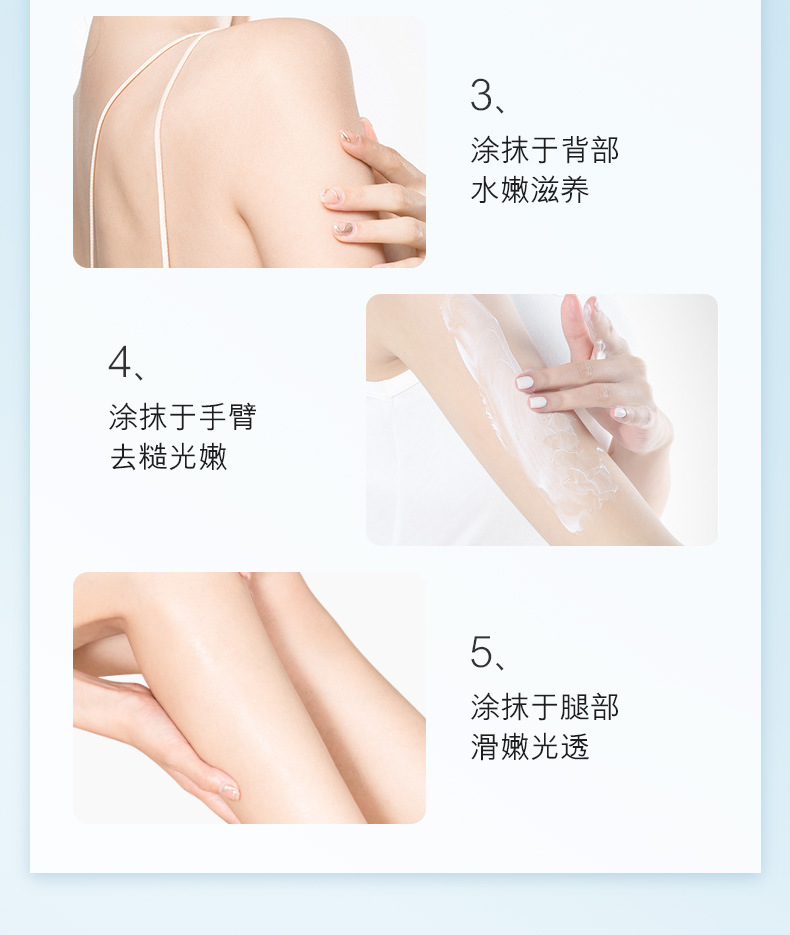 3、
涂抹于背部
水嫩滋养

4、
涂抹于手臂
去糙光嫩

5、
涂抹于腿部
滑嫩光透